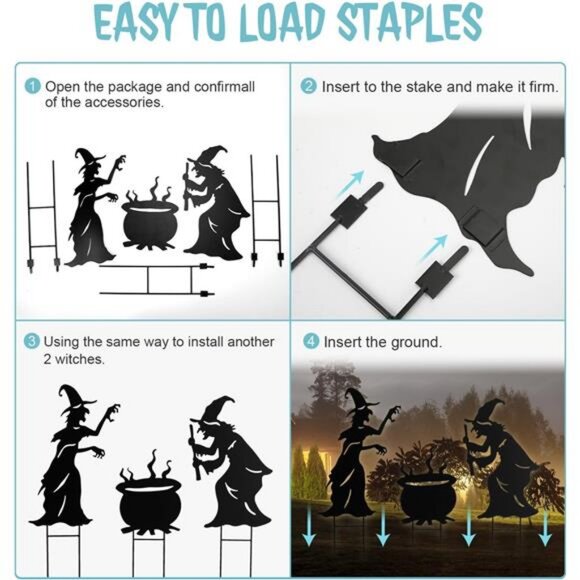 EASY TO LOAD STAPLES

1 Open the package and confirmall of the accessories.

2 Insert to the stake and make it firm.

3 Using the same way to install another 2 witches.

4 Insert the ground.